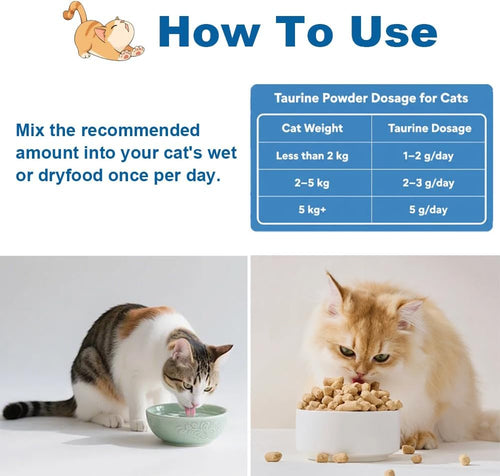 How To Use

Mix the recommended amount into your cat's wet or dryfood once per day.

Taurine Powder Dosage for Cats

| Cat Weight | Taurine Dosage |
|---|---|
| Less than 2 kg | 1–2 g/day |
| 2–5 kg | 2–3 g/day |
| 5 kg+ | 5 g/day |